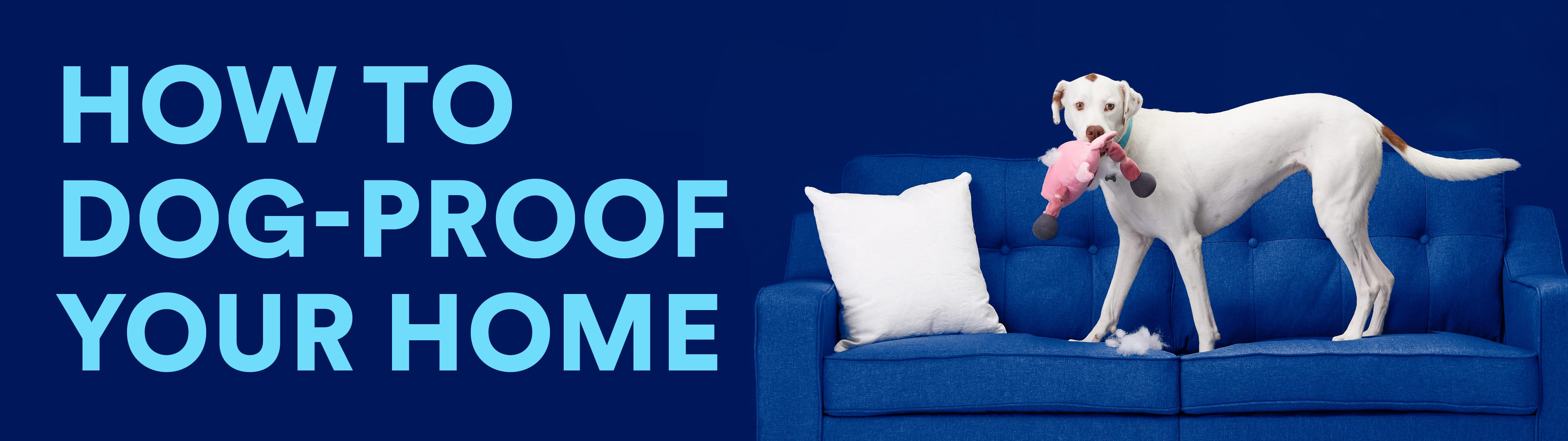 HOW TO DOG-PROOF YOUR HOME